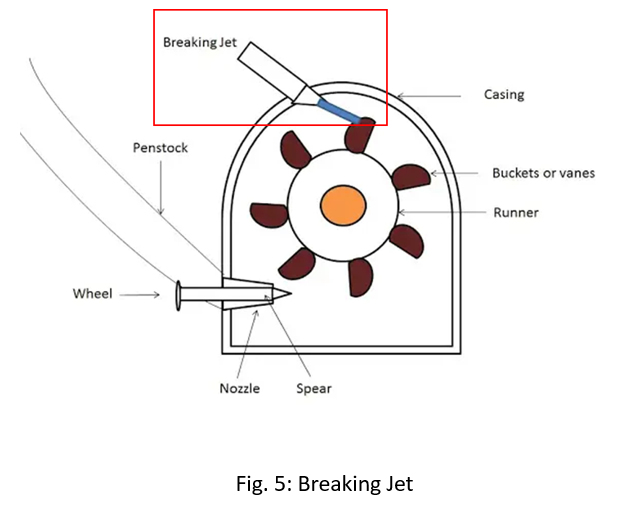 Breaking Jet

Casing

Penstock

Buckets or vanes

Runner

Wheel

Nozzle

Spear

Fig. 5: Breaking Jet