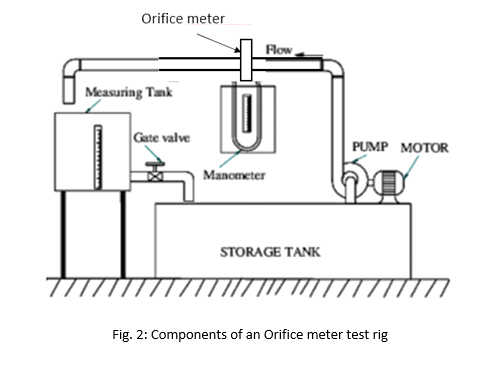 Orifice meter
Flow
Measuring Tank
Gate valve
Manometer
PUMP
MOTOR
STORAGE TANK

Fig. 2: Components of an Orifice meter test rig